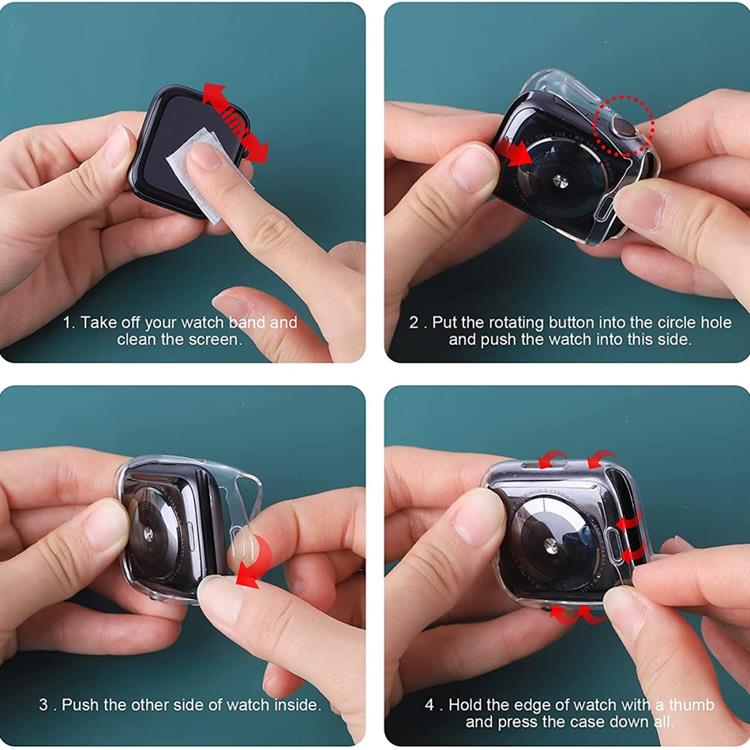 1. Take off your watch band and clean the screen.

2 . Put the rotating button into the circle hole and push the watch into this side.

3 . Push the other side of watch inside.

4 . Hold the edge of watch with a thumb and press the case down all.