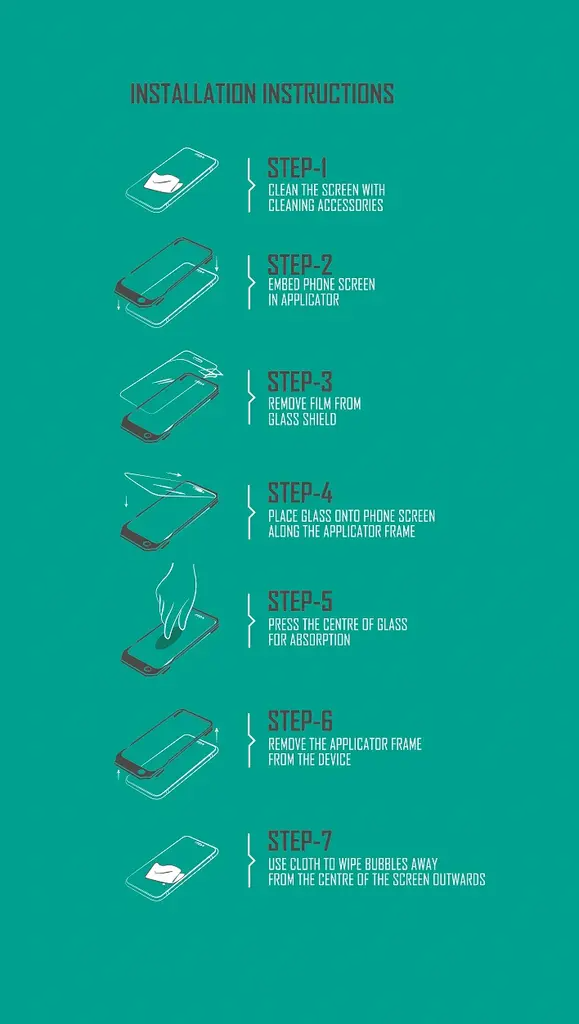 INSTALLATION INSTRUCTIONS

STEP-1
CLEAN THE SCREEN WITH CLEANING ACCESSORIES

STEP-2
EMBED PHONE SCREEN IN APPLICATOR

STEP-3
REMOVE FILM FROM GLASS SHIELD

STEP-4
PLACE GLASS ONTO PHONE SCREEN ALONG THE APPLICATOR FRAME

STEP-5
PRESS THE CENTRE OF GLASS FOR ABSORPTION

STEP-6
REMOVE THE APPLICATOR FRAME FROM THE DEVICE

STEP-7
USE CLOTH TO WIPE BUBBLES AWAY FROM THE CENTRE OF THE SCREEN OUTWARDS