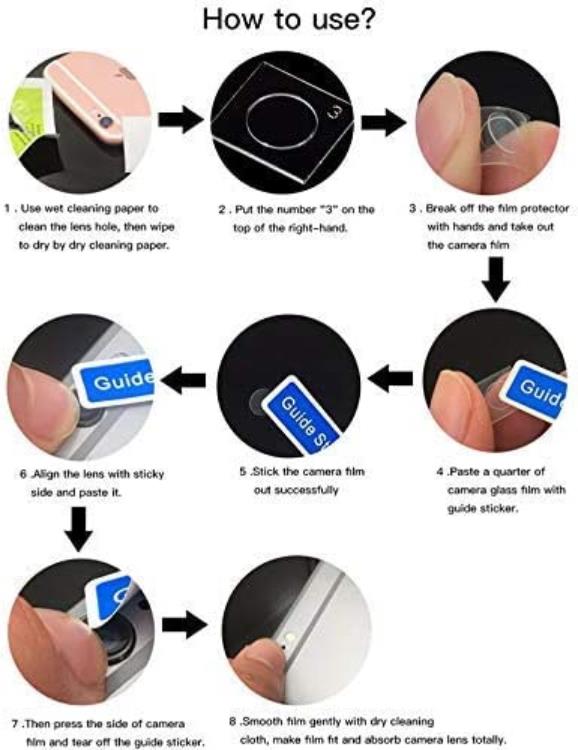 How to use?

3

1 . Use wet cleaning paper to clean the lens hole, then wipe to dry by dry cleaning paper.

2 . Put the number "3" on the top of the right-hand.

3 . Break off the film protector with hands and take out the camera film

Guide

Guide S

Guid

6 .Align the lens with sticky side and paste it.

5 .Stick the camera film out successfully

4 .Paste a quarter of camera glass film with guide sticker.

7 .Then press the side of camera film and tear off the guide sticker.

8 .Smooth film gently with dry cleaning cloth, make film fit and absorb camera lens totally.