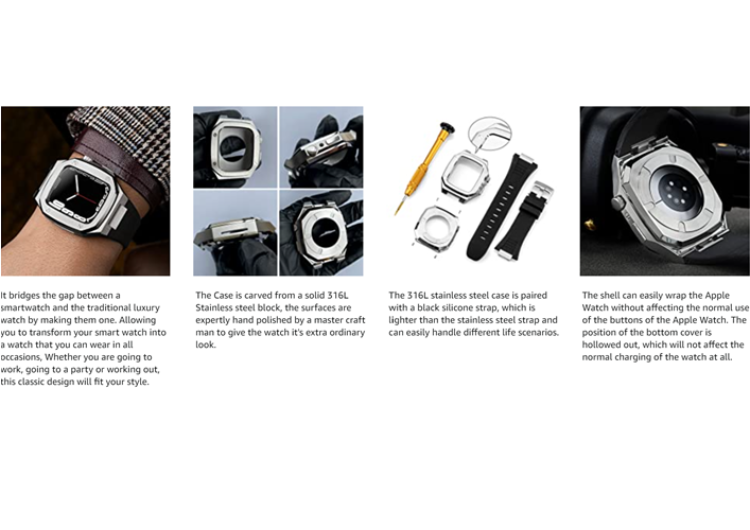 It bridges the gap between a smartwatch and the traditional luxury watch by making them one. Allowing you to transform your smart watch into a watch that you can wear in all occasions, Whether you are going to work, going to a party or working out, this classic design will fit your style.

The Case is carved from a solid 316L Stainless steel block, the surfaces are expertly hand polished by a master craft man to give the watch it's extra ordinary look.

The 316L stainless steel case is paired with a black silicone strap, which is lighter than the stainless steel strap and can easily handle different life scenarios.

The shell can easily wrap the Apple Watch without affecting the normal use of the buttons of the Apple Watch. The position of the bottom cover is hollowed out, which will not affect the normal charging of the watch at all.