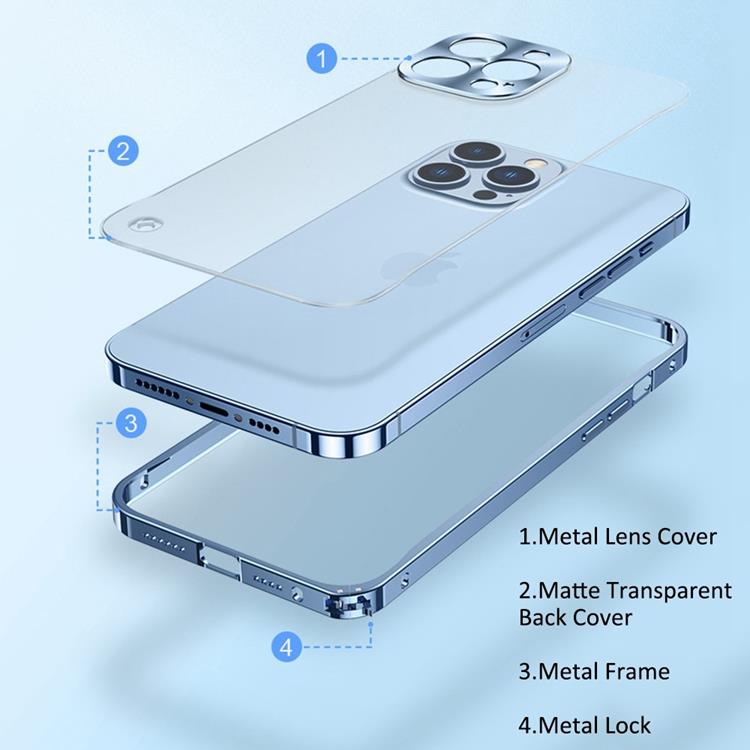 1

2

3

4

1.Metal Lens Cover

2.Matte Transparent Back Cover

3.Metal Frame

4.Metal Lock