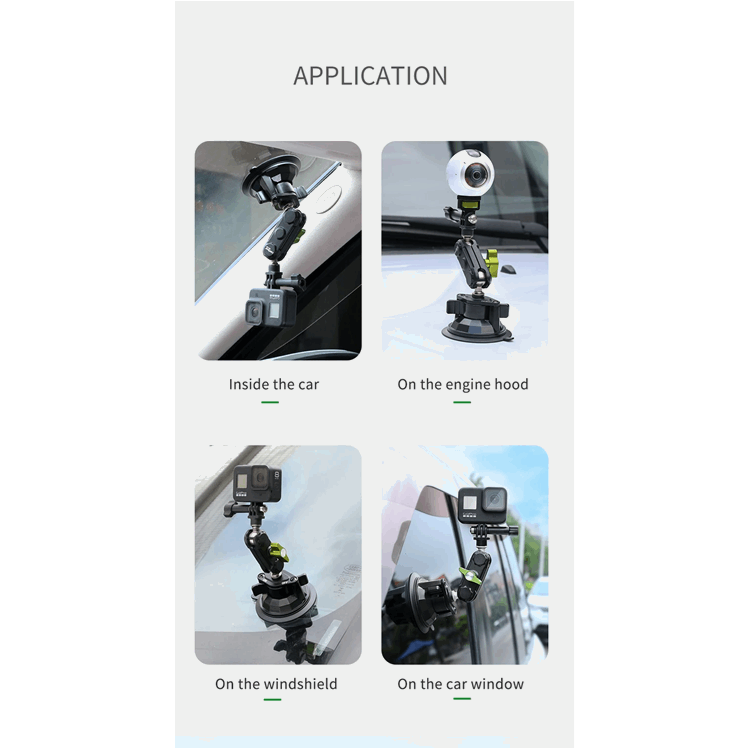 APPLICATION

Inside the car

On the engine hood

On the windshield

On the car window