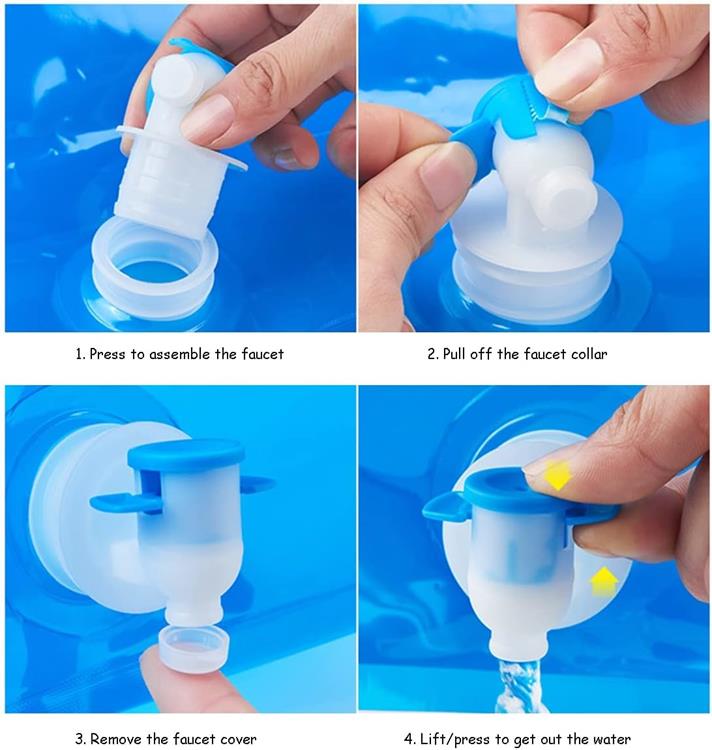 1. Press to assemble the faucet

2. Pull off the faucet collar

3. Remove the faucet cover

4. Lift/press to get out the water