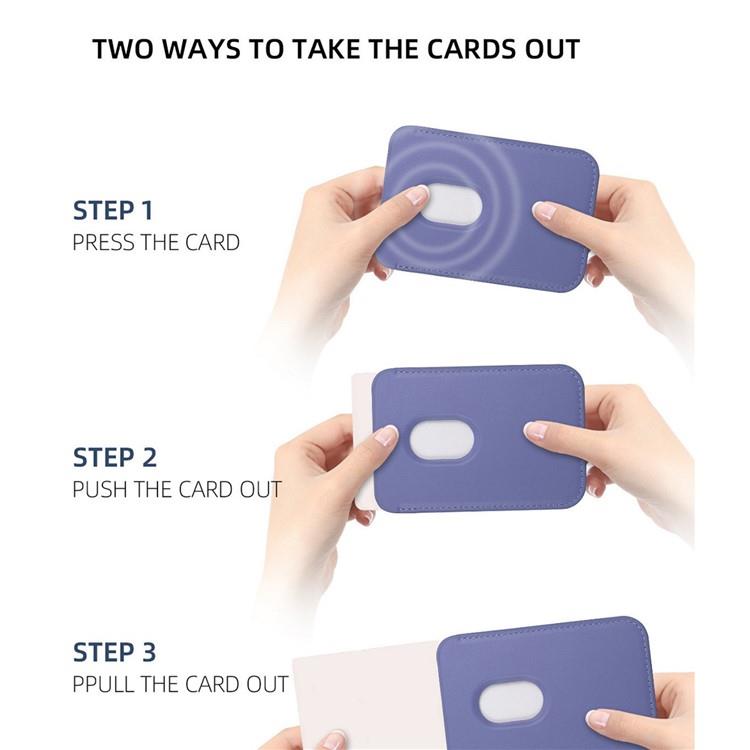 TWO WAYS TO TAKE THE CARDS OUT

STEP 1
PRESS THE CARD

STEP 2
PUSH THE CARD OUT

STEP 3
PPULL THE CARD OUT