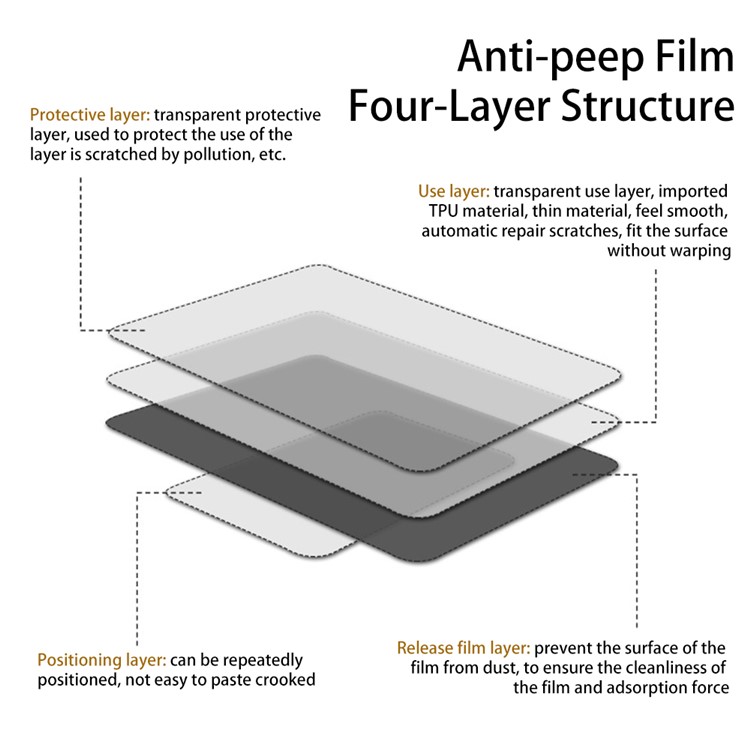 Anti-peep Film
Four-Layer Structure

Protective layer: transparent protective layer, used to protect the use of the layer is scratched by pollution, etc.

Use layer: transparent use layer, imported TPU material, thin material, feel smooth, automatic repair scratches, fit the surface without warping

Positioning layer: can be repeatedly positioned, not easy to paste crooked

Release film layer: prevent the surface of the film from dust, to ensure the cleanliness of the film and adsorption force