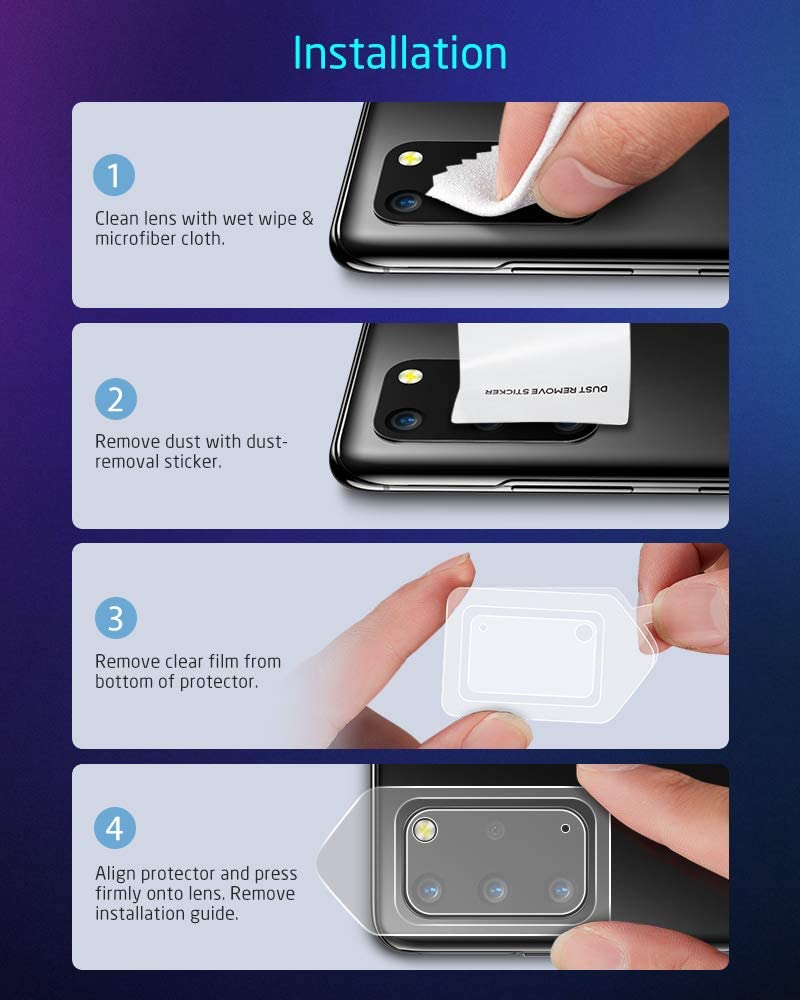 Installation

1

Clean lens with wet wipe & microfiber cloth.

2

Remove dust with dust-removal sticker.

DUST REMOVE STICKER

3

Remove clear film from bottom of protector.

4

Align protector and press firmly onto lens. Remove installation guide.