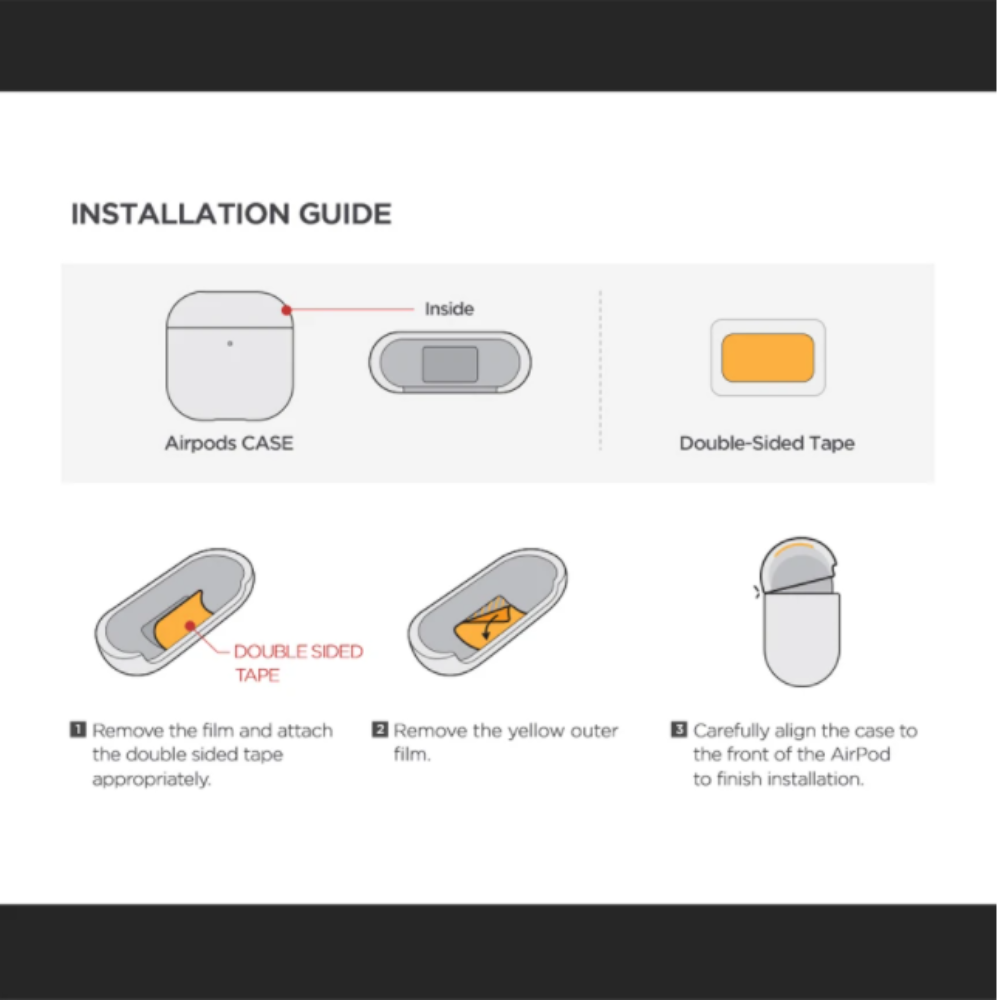 INSTALLATION GUIDE

Inside

Airpods CASE

Double-Sided Tape

DOUBLE SIDED TAPE

1 Remove the film and attach the double sided tape appropriately.

2 Remove the yellow outer film.

3 Carefully align the case to the front of the AirPod to finish installation.