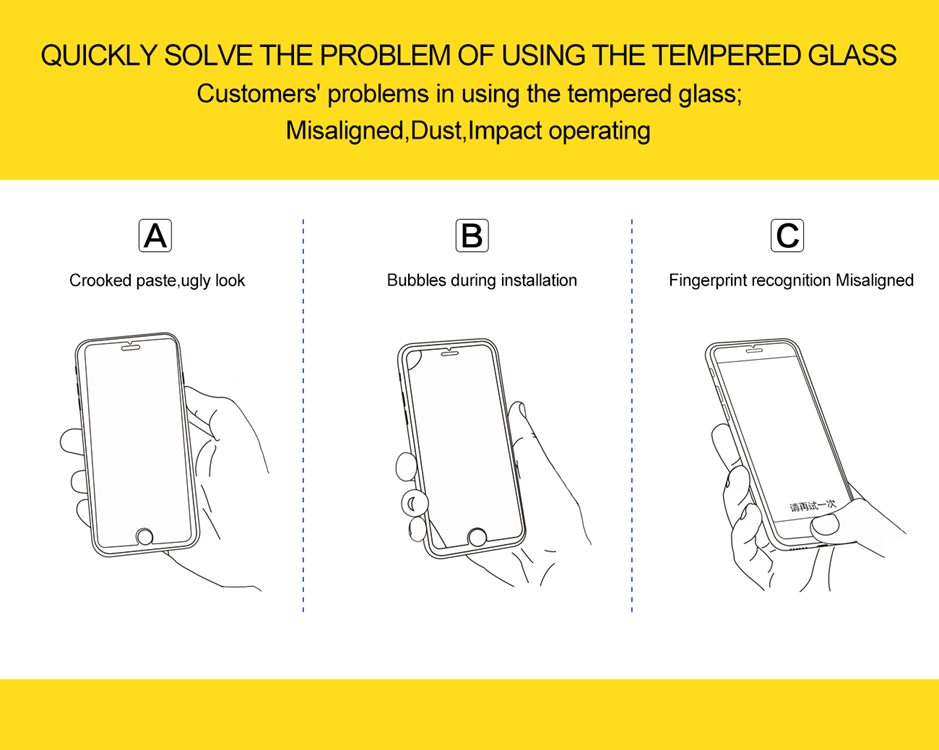 QUICKLY SOLVE THE PROBLEM OF USING THE TEMPERED GLASS
Customers' problems in using the tempered glass;
Misaligned,Dust,Impact operating

A
Crooked paste,ugly look

B
Bubbles during installation

C
Fingerprint recognition Misaligned

请再试一次